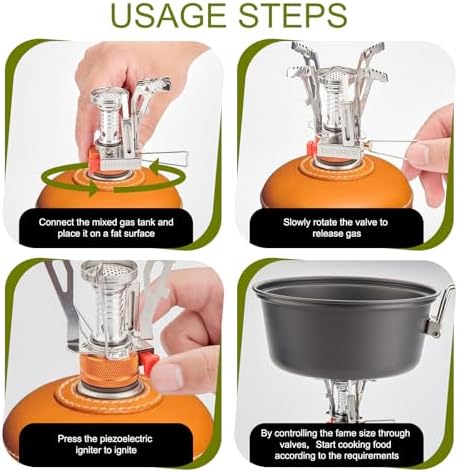 USAGE STEPS

Connect the mixed gas tank and place it on a fat surface

Slowly rotate the valve to release gas

Press the piezoelectric igniter to ignite

By controlling the fame size through valves， Start cooking food according to the requirements